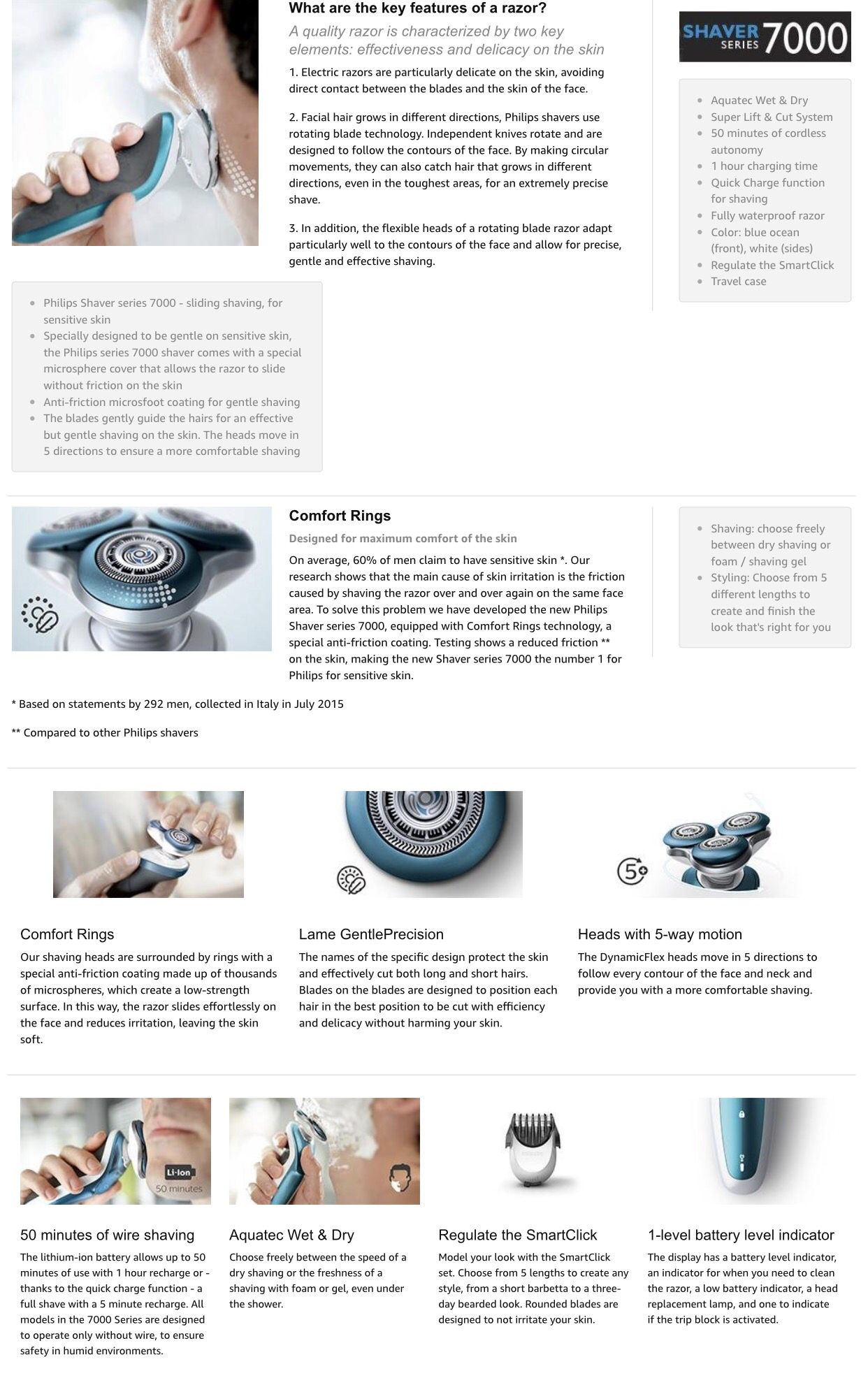 What are the key features of a razor?

A quality razor is characterized by two key elements: effectiveness and delicacy on the skin

1. Electric razors are particularly delicate on the skin, avoiding direct contact between the blades and the skin of the face.

2. Facial hair grows in different directions, Philips shavers use rotating blade technology. Independent knives rotate and are designed to follow the contours of the face. By making circular movements, they can also catch hair that grows in different directions, even in the toughest areas, for an extremely precise shave.

3. In addition, the flexible heads of a rotating blade razor adapt particularly well to the contours of the face and allow for precise, gentle and effective shaving.

SHAVER SERIES 7000

- Aquatec Wet & Dry
- Super Lift & Cut System
- 50 minutes of cordless autonomy
- 1 hour charging time
- Quick Charge function for shaving
- Fully waterproof razor
- Color: blue ocean (front), white (sides)
- Regulate the SmartClick
- Travel case

- Philips Shaver series 7000 - sliding shaving, for sensitive skin
- Specially designed to be gentle on sensitive skin, the Philips series 7000 shaver comes with a special microsphere cover that allows the razor to slide without friction on the skin
- Anti-friction microsfoot coating for gentle shaving
- The blades gently guide the hairs for an effective but gentle shaving on the skin. The heads move in 5 directions to ensure a more comfortable shaving

Comfort Rings

Designed for maximum comfort of the skin

On average, 60% of men claim to have sensitive skin *. Our research shows that the main cause of skin irritation is the friction caused by shaving the razor over and over again on the same face area. To solve this problem we have developed the new Philips Shaver series 7000, equipped with Comfort Rings technology, a special anti-friction coating. Testing shows a reduced friction ** on the skin, making the new Shaver series 7000 the number 1 for Philips for sensitive skin.

- Shaving: choose freely between dry shaving or foam / shaving gel
- Styling: Choose from 5 different lengths to create and finish the look that's right for you

* Based on statements by 292 men, collected in Italy in July 2015

** Compared to other Philips shavers

5

Comfort Rings

Our shaving heads are surrounded by rings with a special anti-friction coating made up of thousands of microspheres, which create a low-strength surface. In this way, the razor slides effortlessly on the face and reduces irritation, leaving the skin soft.

Lame GentlePrecision

The names of the specific design protect the skin and effectively cut both long and short hairs. Blades on the blades are designed to position each hair in the best position to be cut with efficiency and delicacy without harming your skin.

Heads with 5-way motion

The DynamicFlex heads move in 5 directions to follow every contour of the face and neck and provide you with a more comfortable shaving.

Li-Ion
50 minutes

50 minutes of wire shaving

The lithium-ion battery allows up to 50 minutes of use with 1 hour recharge or - thanks to the quick charge function - a full shave with a 5 minute recharge. All models in the 7000 Series are designed to operate only without wire, to ensure safety in humid environments.

Aquatec Wet & Dry

Choose freely between the speed of a dry shaving or the freshness of a shaving with foam or gel, even under the shower.

Regulate the SmartClick

Model your look with the SmartClick set. Choose from 5 lengths to create any style, from a short barbetta to a three-day bearded look. Rounded blades are designed to not irritate your skin.

1-level battery level indicator

The display has a battery level indicator, an indicator for when you need to clean the razor, a low battery indicator, a head replacement lamp, and one to indicate if the trip block is activated.